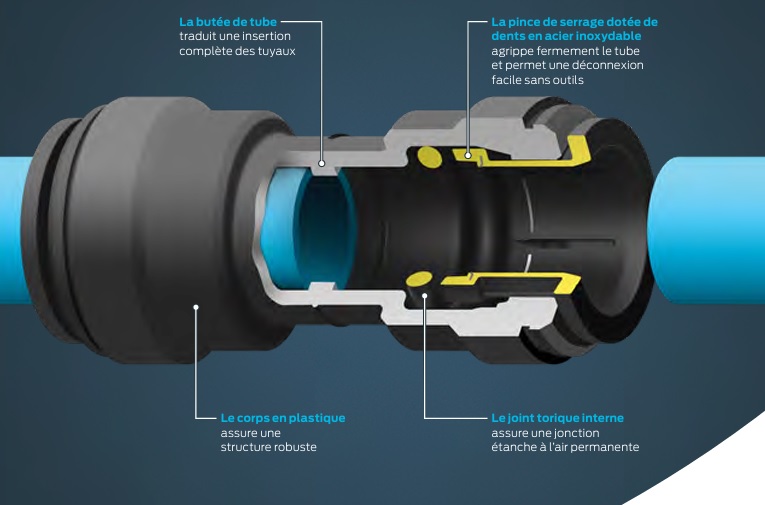 La butée de tube
traduit une insertion complète des tuyaux

La pince de serrage dotée de dents en acier inoxydable
agrippe fermement le tube et permet une déconnexion facile sans outils

Le corps en plastique
assure une structure robuste

Le joint torique interne
assure une jonction étanche à l'air permanente